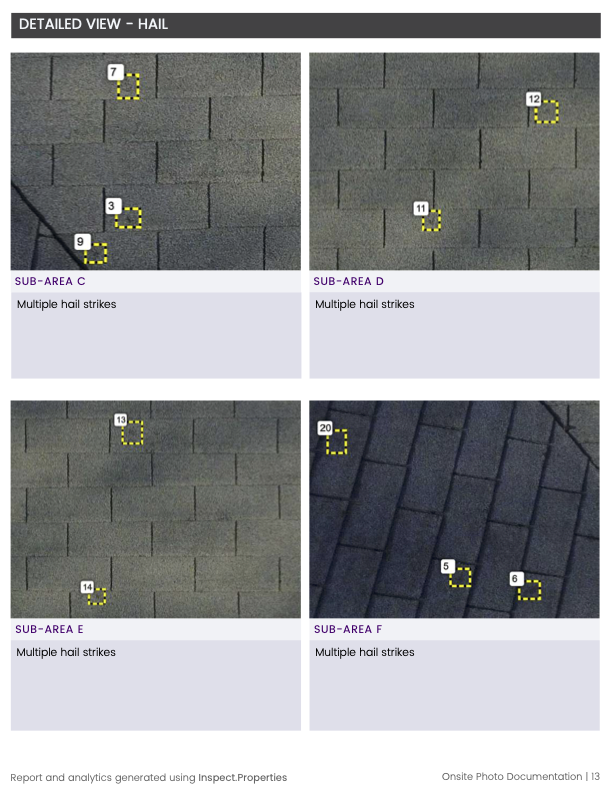 DETAILED VIEW - HAIL

7

3

9

SUB-AREA C

Multiple hail strikes

12

11

SUB-AREA D

Multiple hail strikes

13

14

SUB-AREA E

Multiple hail strikes

20

5

6

SUB-AREA F

Multiple hail strikes

Report and analytics generated using Inspect.Properties

Onsite Photo Documentation | 13